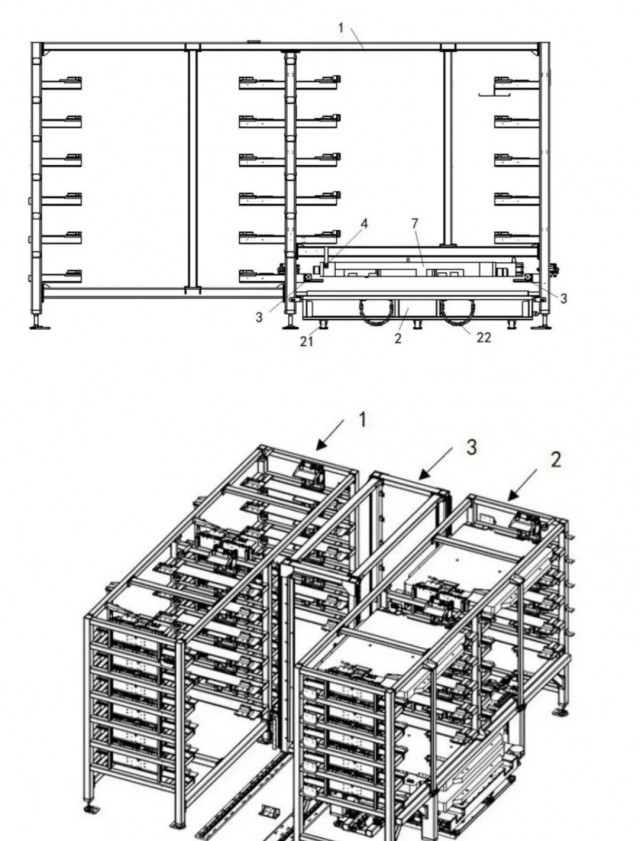 1

4

7

3

3

21

2

22

1

3

2